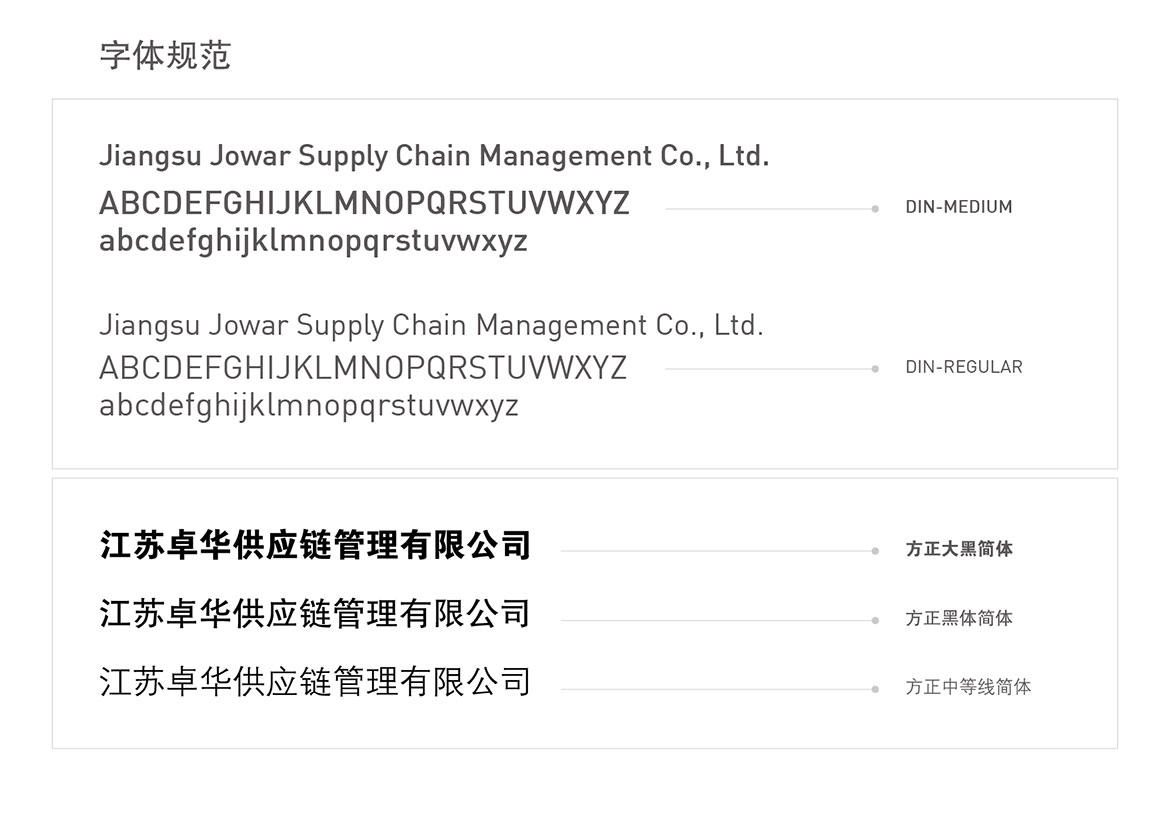 字体规范

Jiangsu Jowar Supply Chain Management Co., Ltd.
ABCDEFGHIJKLMNOPQRSTUVWXYZ
abcdefghijklmnopqrstuvwxyz

DIN-MEDIUM

Jiangsu Jowar Supply Chain Management Co., Ltd.
ABCDEFGHIJKLMNOPQRSTUVWXYZ
abcdefghijklmnopqrstuvwxyz

DIN-REGULAR

江苏卓华供应链管理有限公司

方正大黑简体

江苏卓华供应链管理有限公司

方正黑体简体

江苏卓华供应链管理有限公司

方正中等线简体